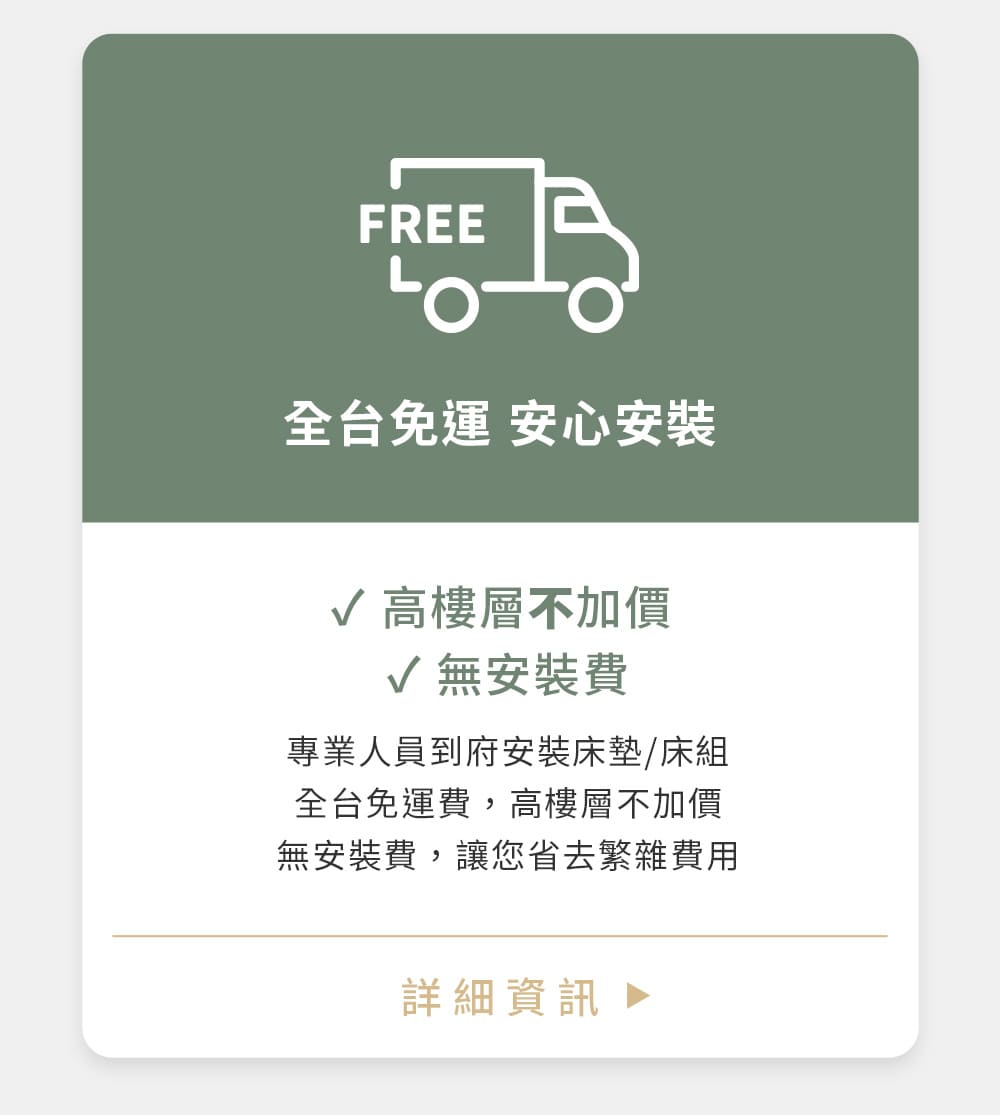 FREE

全台免運 安心安裝

✓ 高樓層不加價
✓ 無安裝費

專業人員到府安裝床墊/床組
全台免運費，高樓層不加價
無安裝費，讓您省去繁雜費用

詳細資訊 ▶